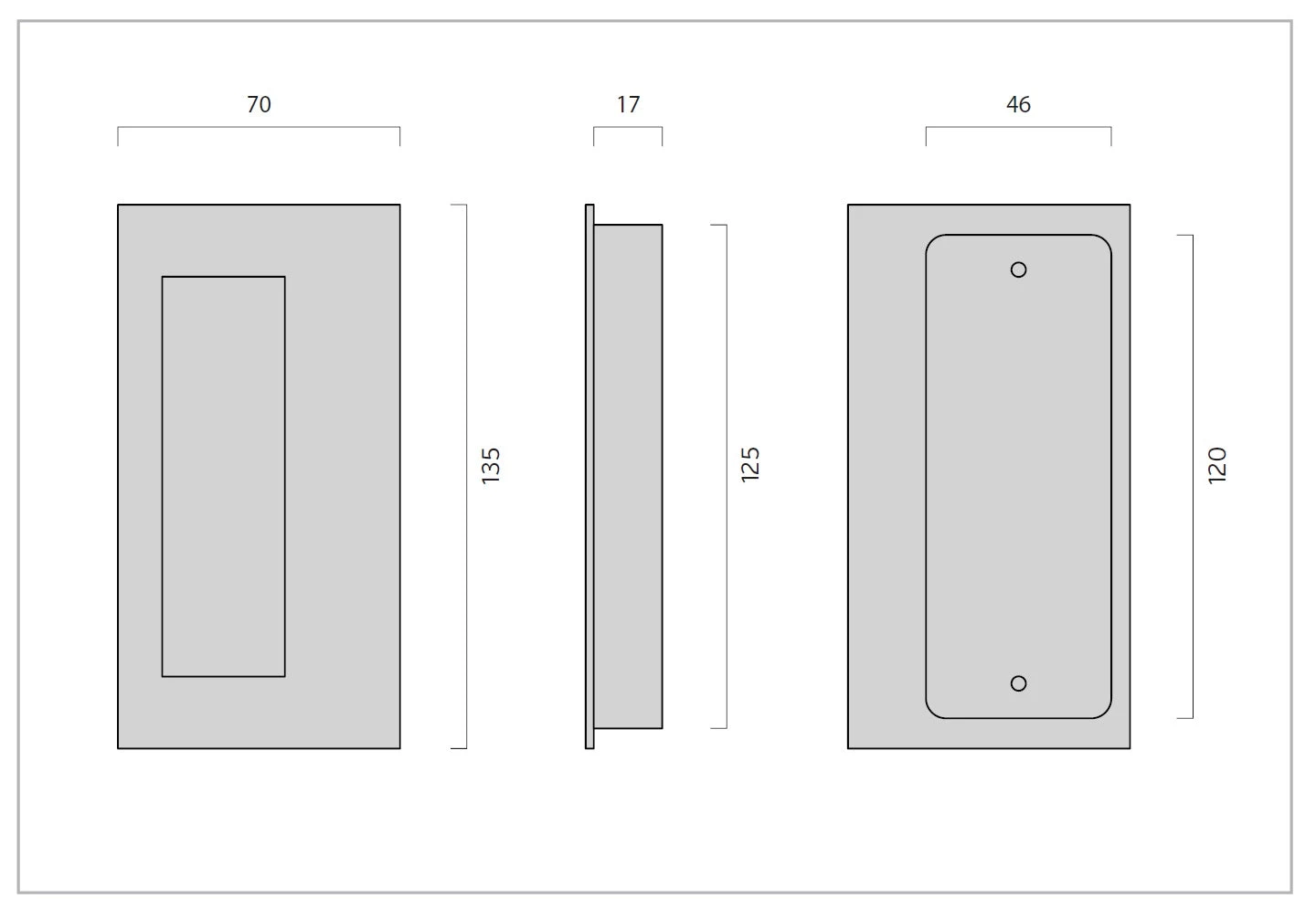 70

17

46

135

125

120