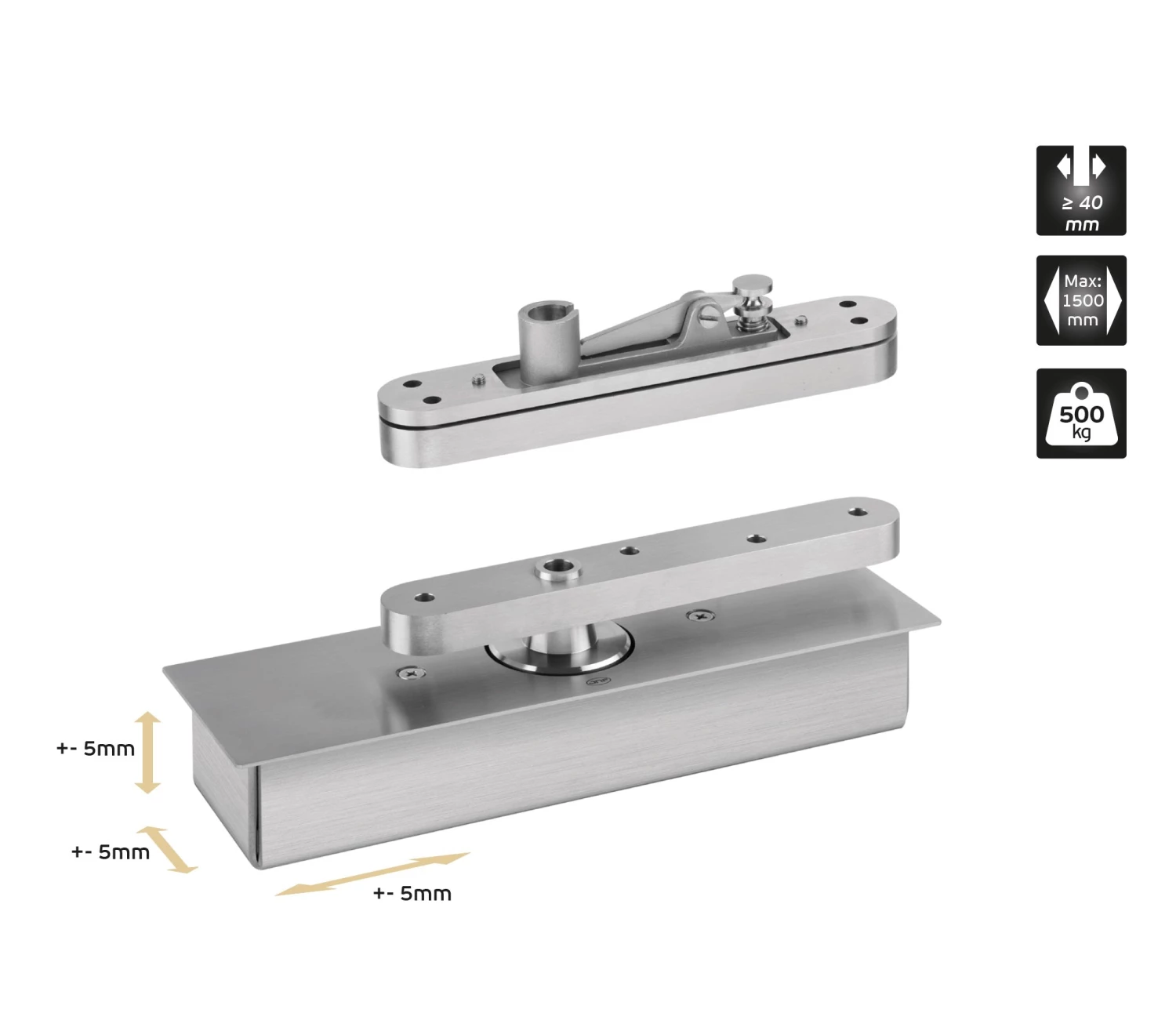 ≥ 40 mm

Max: 1500 mm

500 kg

+- 5mm

+- 5mm

+- 5mm